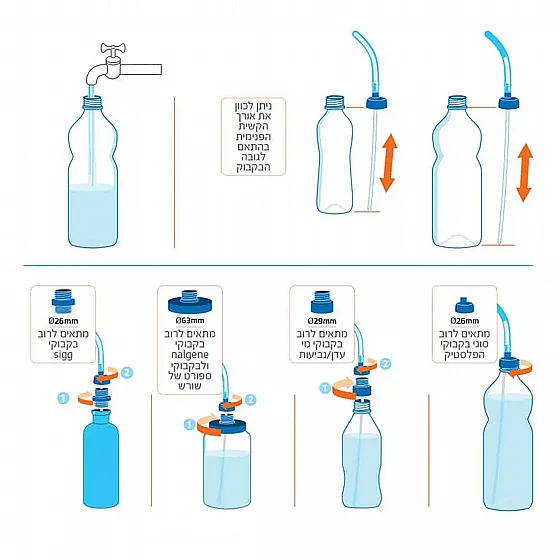 ניתן לכוון את אורך הקשית הפנימית בהתאם לגובה הבקבוק

Ø26mm
מתאים לרוב סוגי בקבוקי הפלסטיק

Ø29mm
מתאים לרוב בקבוקי מי עדן/נביעות

2
1

Ø63mm
מתאים לרוב בקבוקי nalgene ולבקבוקי ספורט של שורש

2
1

Ø26mm
מתאים לרוב בקבוקי sigg

2
1